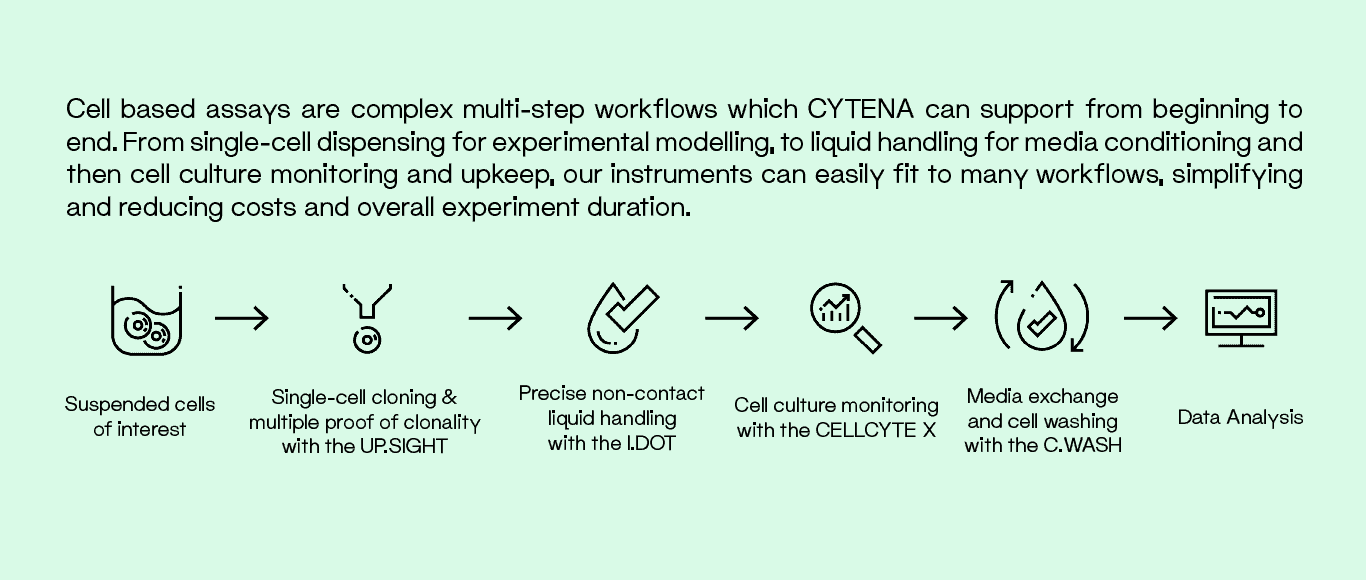 Cell based assays are complex multi-step workflows which CYTENA can support from beginning to end. From single-cell dispensing for experimental modelling, to liquid handling for media conditioning and then cell culture monitoring and upkeep, our instruments can easily fit to many workflows, simplifying and reducing costs and overall experiment duration.

Suspended cells of interest

Single-cell cloning & multiple proof of clonality with the UP.SIGHT

Precise non-contact liquid handling with the I.DOT

Cell culture monitoring with the CELLCYTE X

Media exchange and cell washing with the C.WASH

Data Analysis